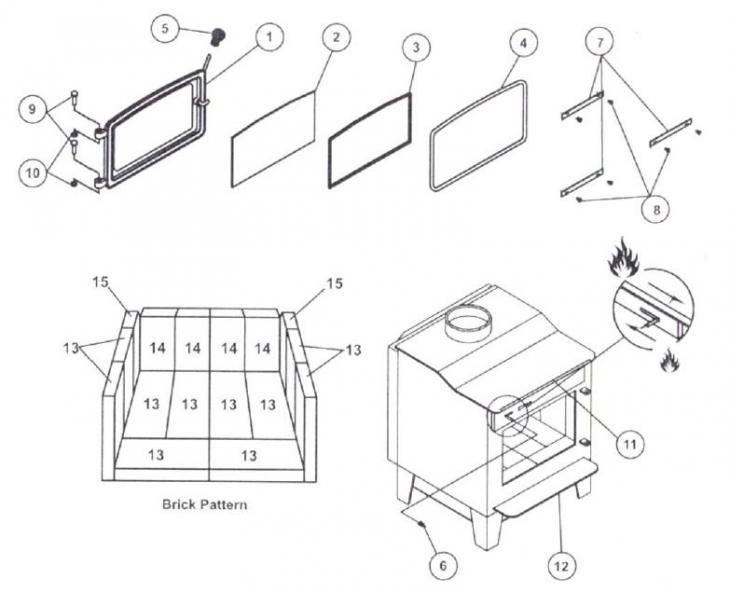 5
1
2
3
4
7
9
10
8
15
15
13
14 14 14 14
13
13 13 13 13
13 13
Brick Pattern
11
6
12