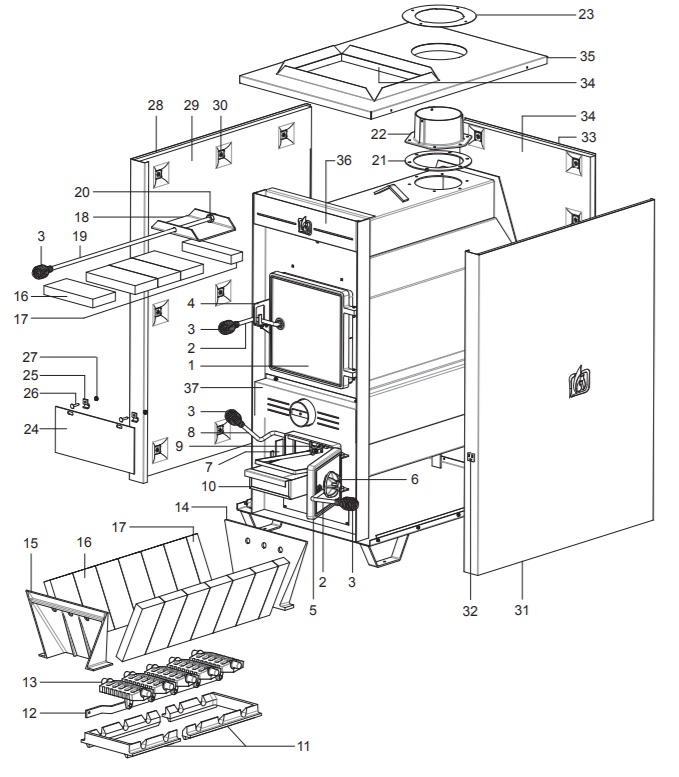 23
35
34
28
29
30
34
33
22
21
36
20
18
3
19
16
17
4
3
2
1
27
25
26
37
24
3
8
9
7
10
6
14
17
15
16
2
3
5
32
31
13
12
11