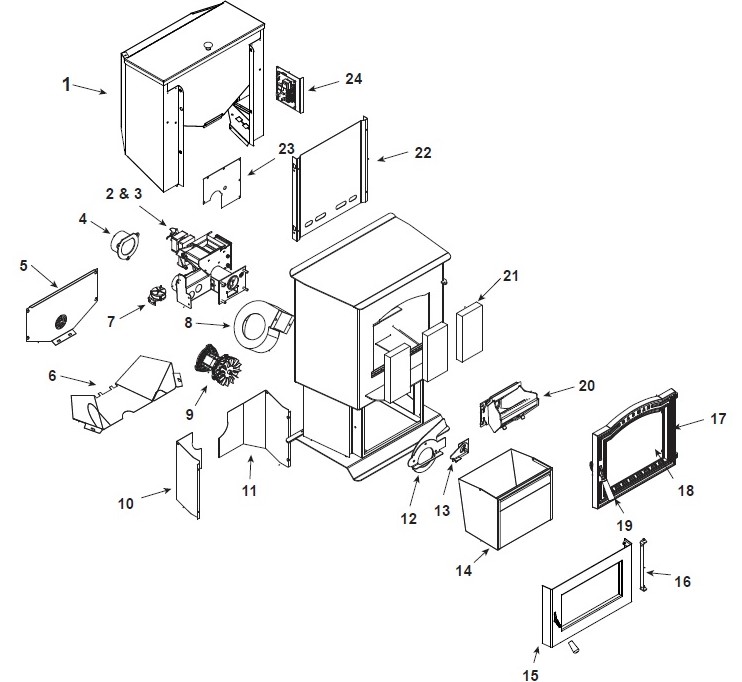 1
24
23
22
2 & 3
4
5
7
8
21
6
9
20
17
10
11
12
13
18
19
14
16
15