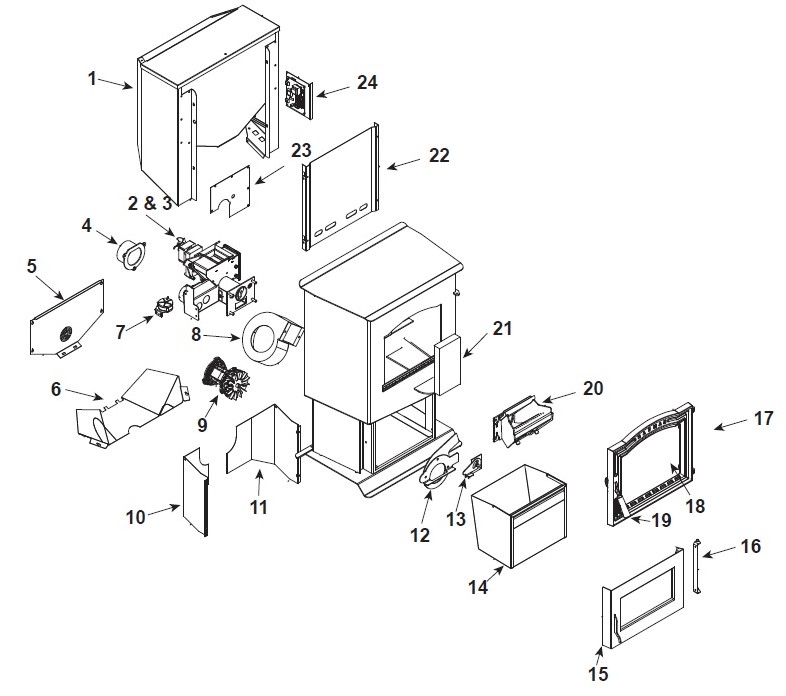 1
24
23
22
2 & 3
4
5
7
8
21
6
9
20
17
10
11
12
13
18
19
14
16
15