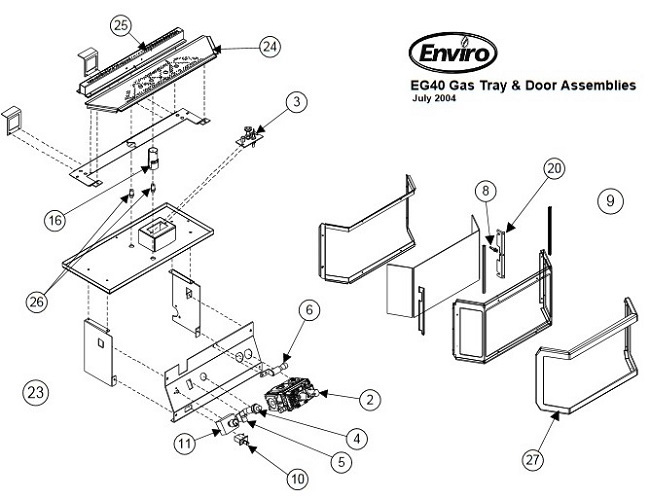 Enviro

EG40 Gas Tray & Door Assemblies
July 2004

25
24
3
16
26
20
8
9
6
23
2
4
5
11
10
27