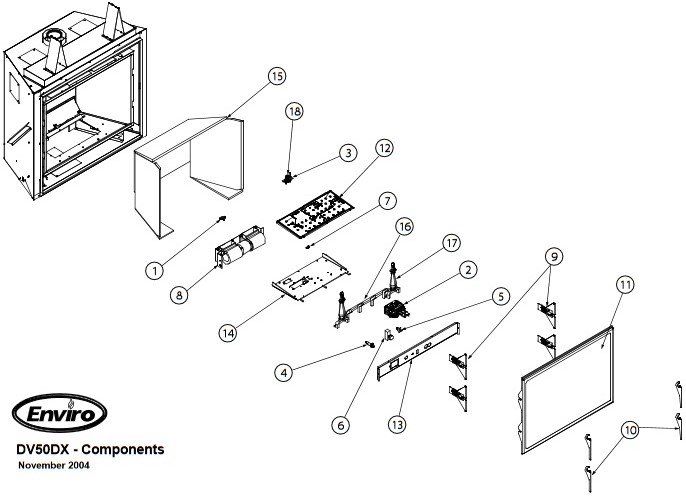 15

18

3

12

7

16

17

2

1

8

14

5

9

11

4

6

13

10

Enviro

DV50DX - Components

November 2004