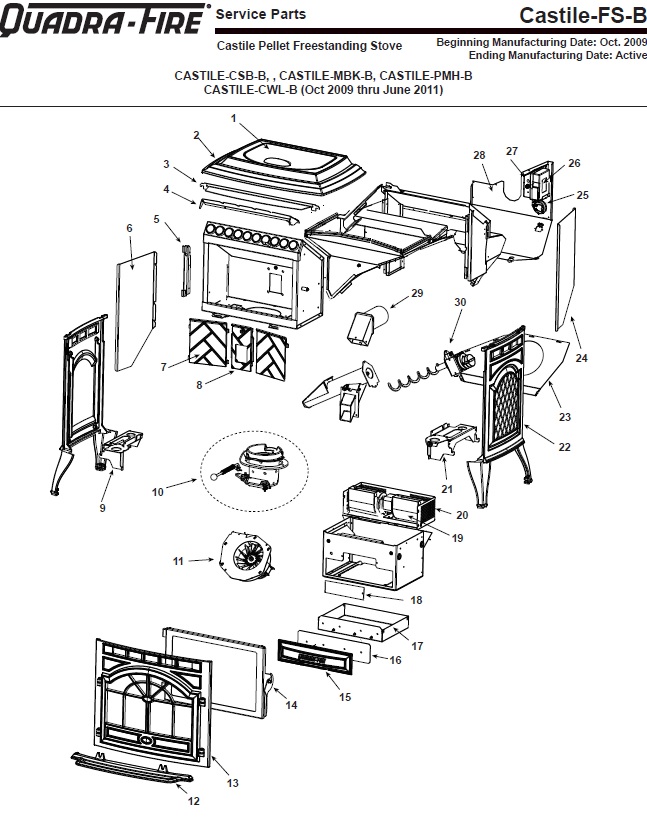 QUADRA-FIRE® Service Parts

Castile-FS-B

Castile Pellet Freestanding Stove

Beginning Manufacturing Date: Oct. 2009
Ending Manufacturing Date: Active

CASTILE-CSB-B, , CASTILE-MBK-B, CASTILE-PMH-B
CASTILE-CWL-B (Oct 2009 thru June 2011)

1
2
3
4
5
6
7
8
9
10
11
12
13
14
15
16
17
18
19
20
21
22
23
24
25
26
27
28
29
30