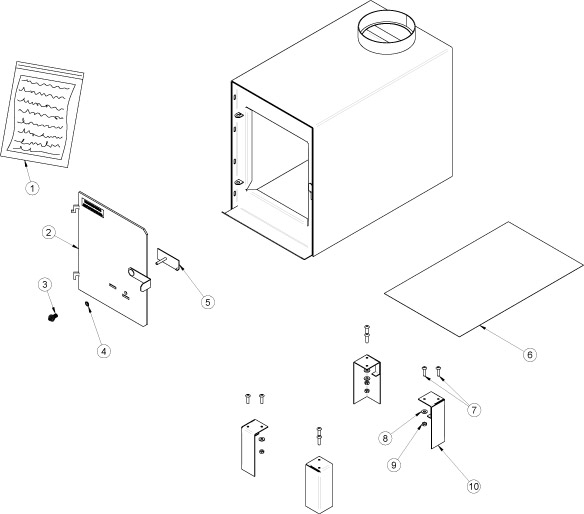 1
2
3
4
5
6
7
8
9
10