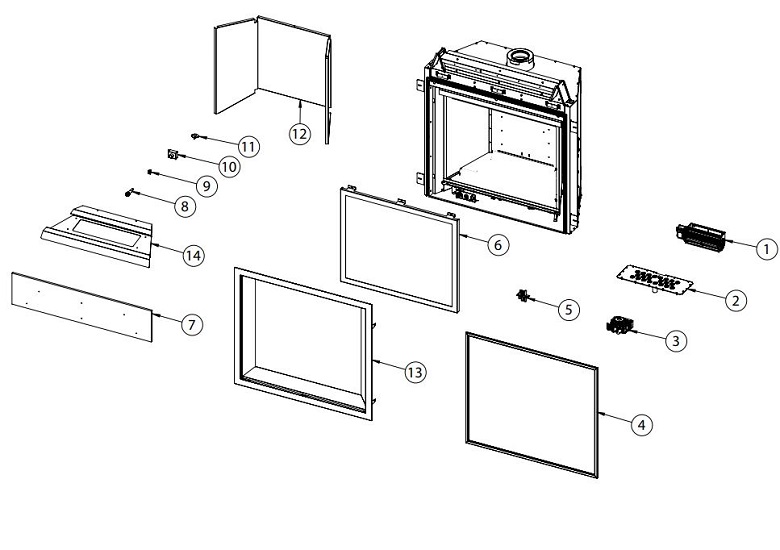 12
11
10
9
8
14
7
6
13
1
2
5
3
4