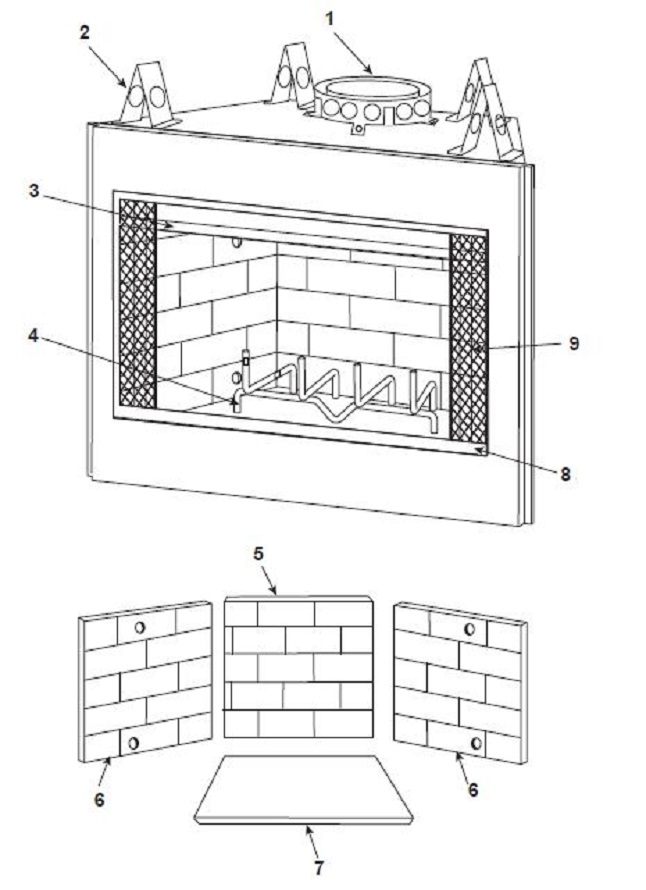 2
1
3
4
9
8
5
6
6
7