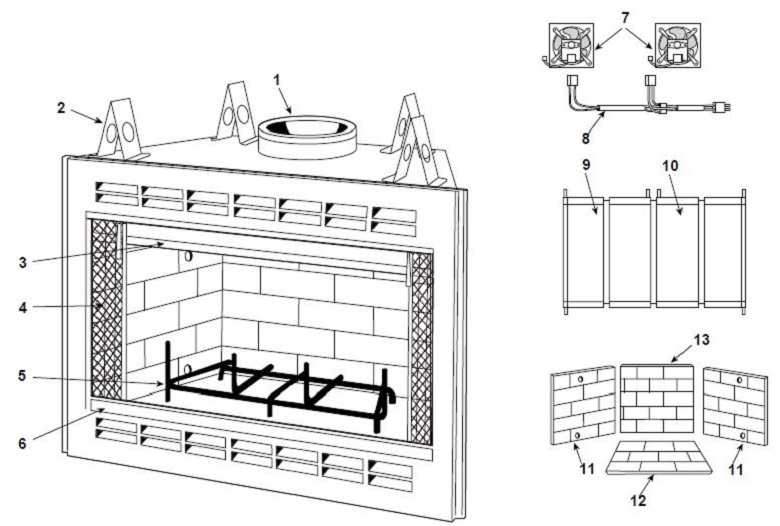 1
2
3
4
5
6
7
8
9
10
13
11
11
12