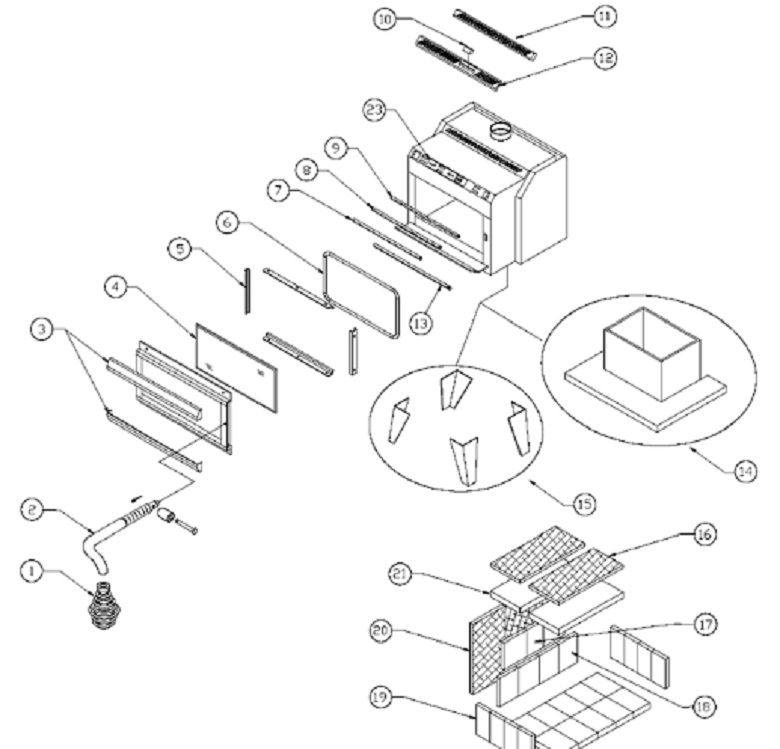 10
11
12
23
9
8
7
6
5
4
3
13
14
15
2
1
16
21
17
20
18
19