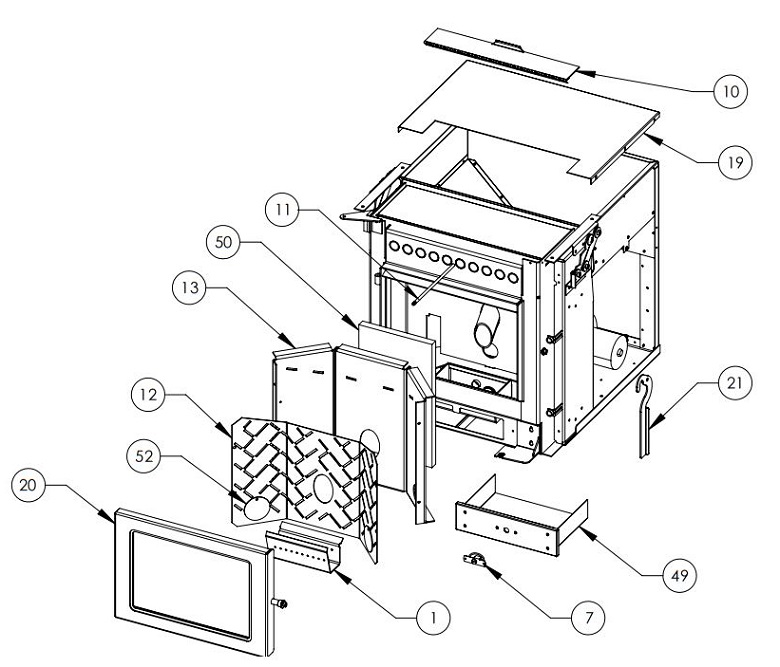 10

19

11

50

13

21

12

52

20

49

1

7