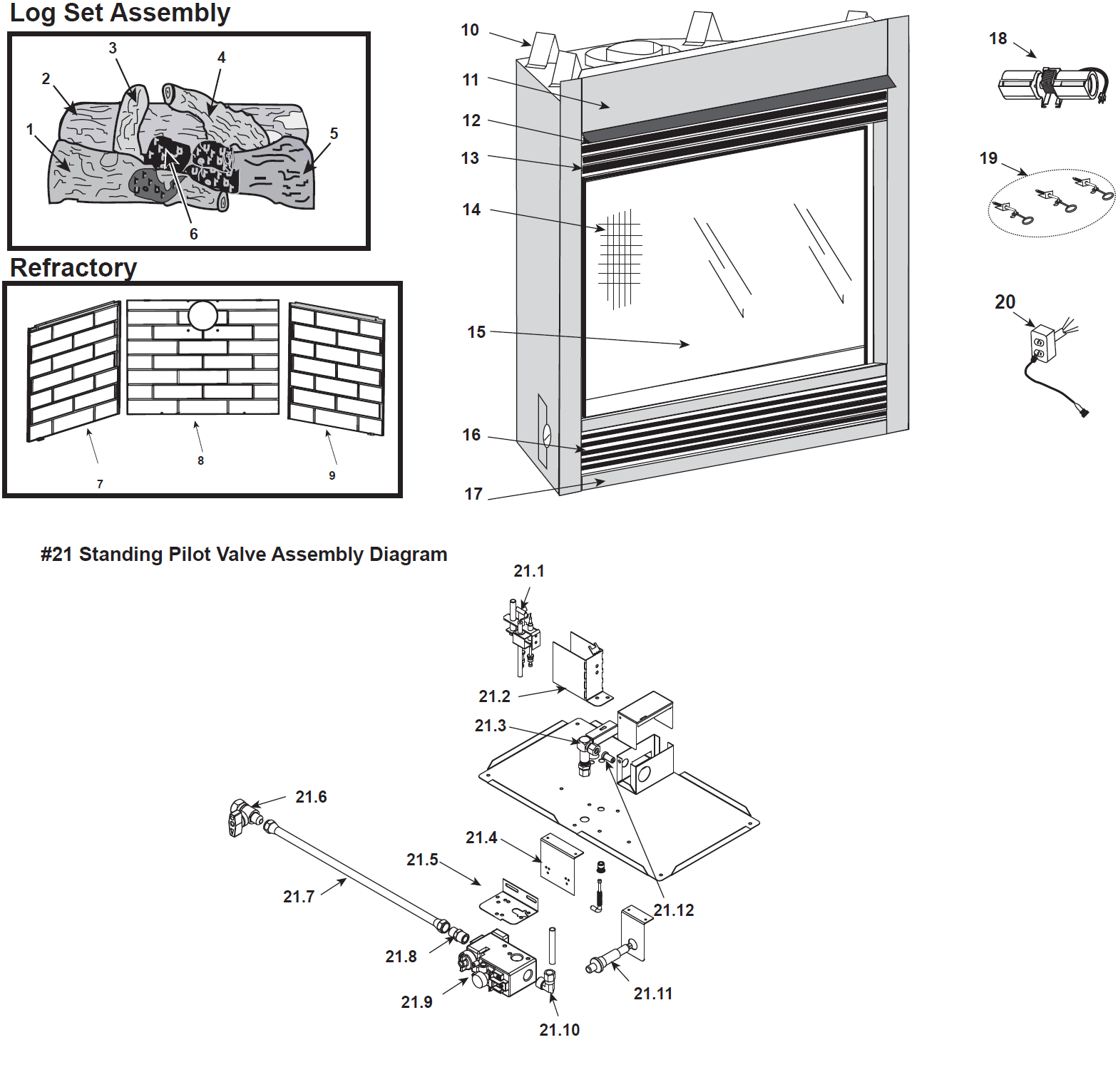 Log Set Assembly

3
4
2
1
5
6

Refractory

7
8
9

10
11
12
13
14
15
16
17

18
19
20

#21 Standing Pilot Valve Assembly Diagram

21.1
21.2
21.3
21.6
21.4
21.5
21.7
21.12
21.8
21.9
21.11
21.10