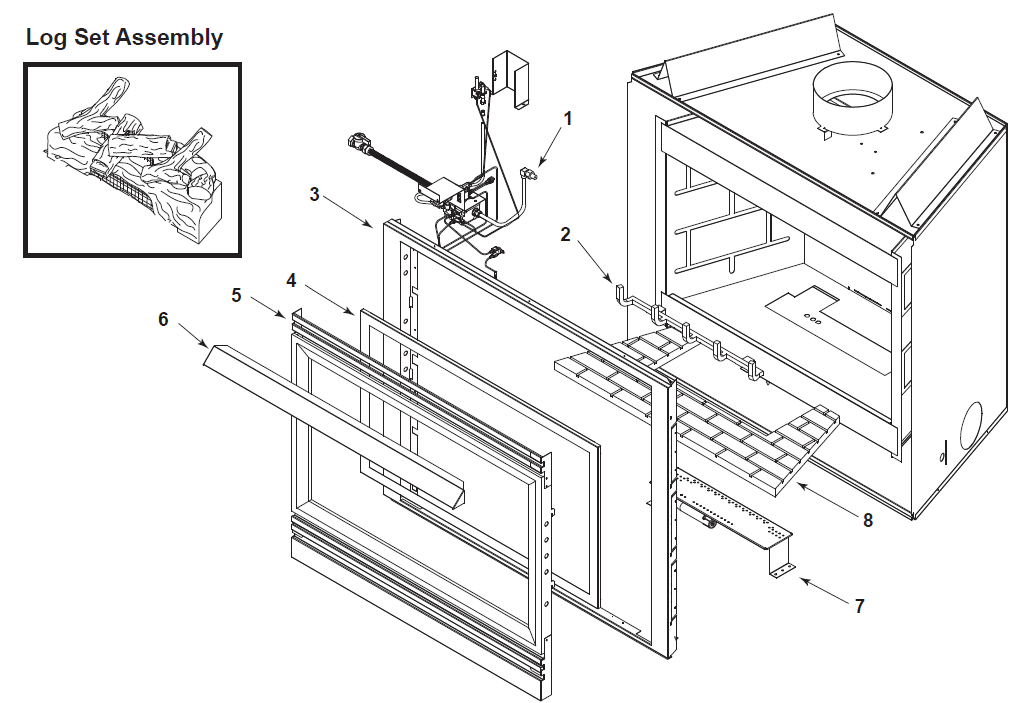 Log Set Assembly

1

3

2

4

5

6

8

7