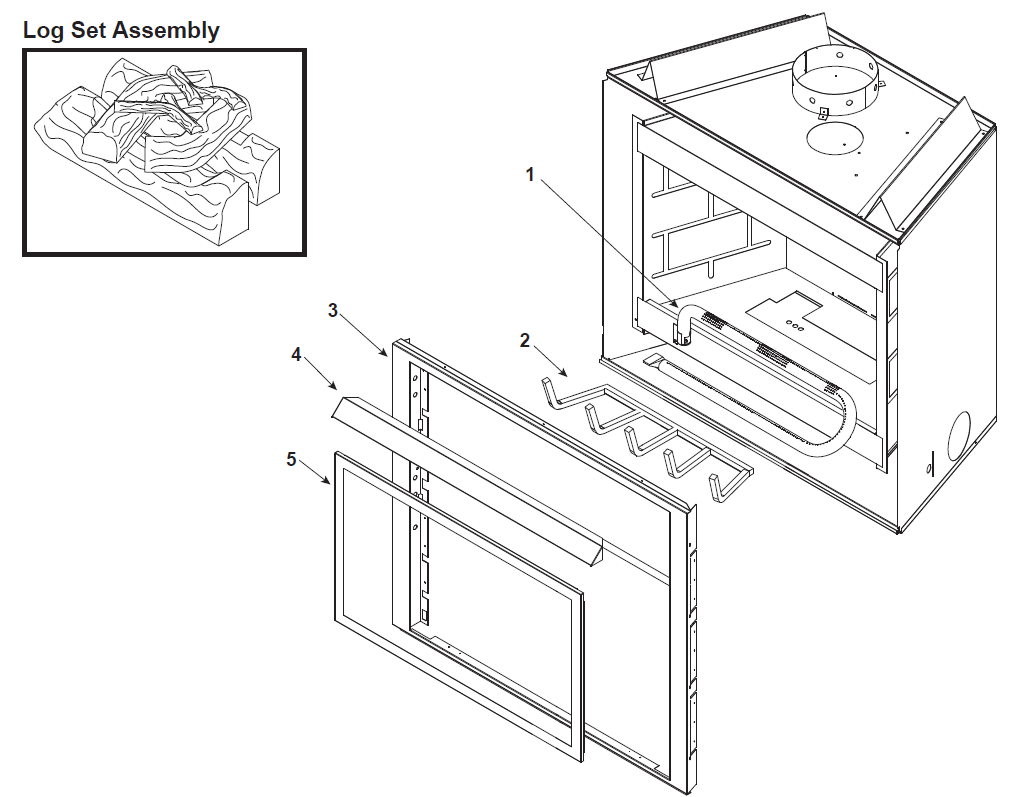 Log Set Assembly

1

2

3

4

5