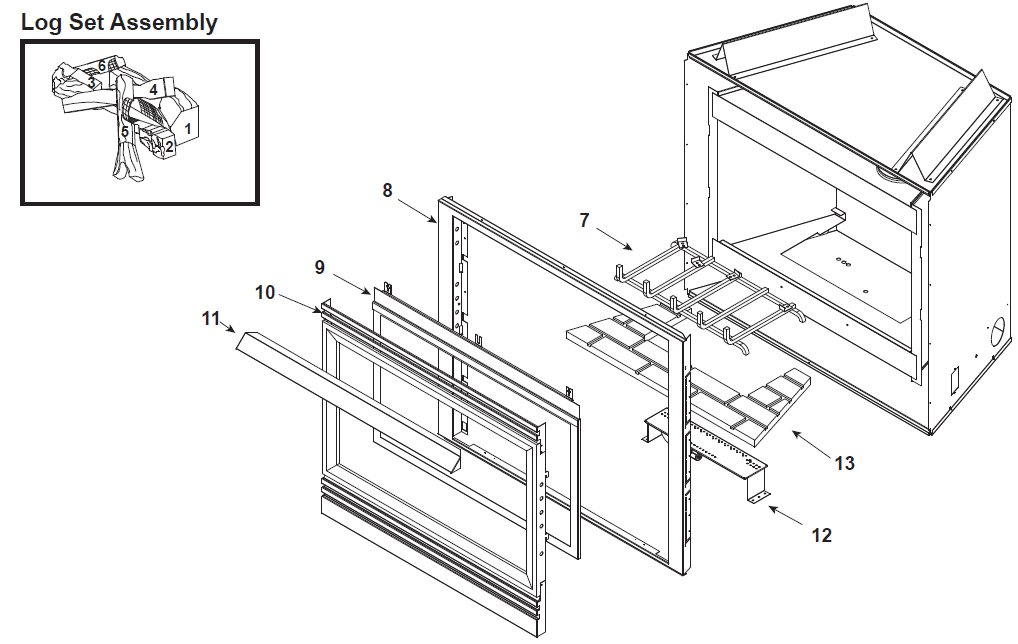 Log Set Assembly

6
3
4
5
1
2

8
7
9
10
11
13
12