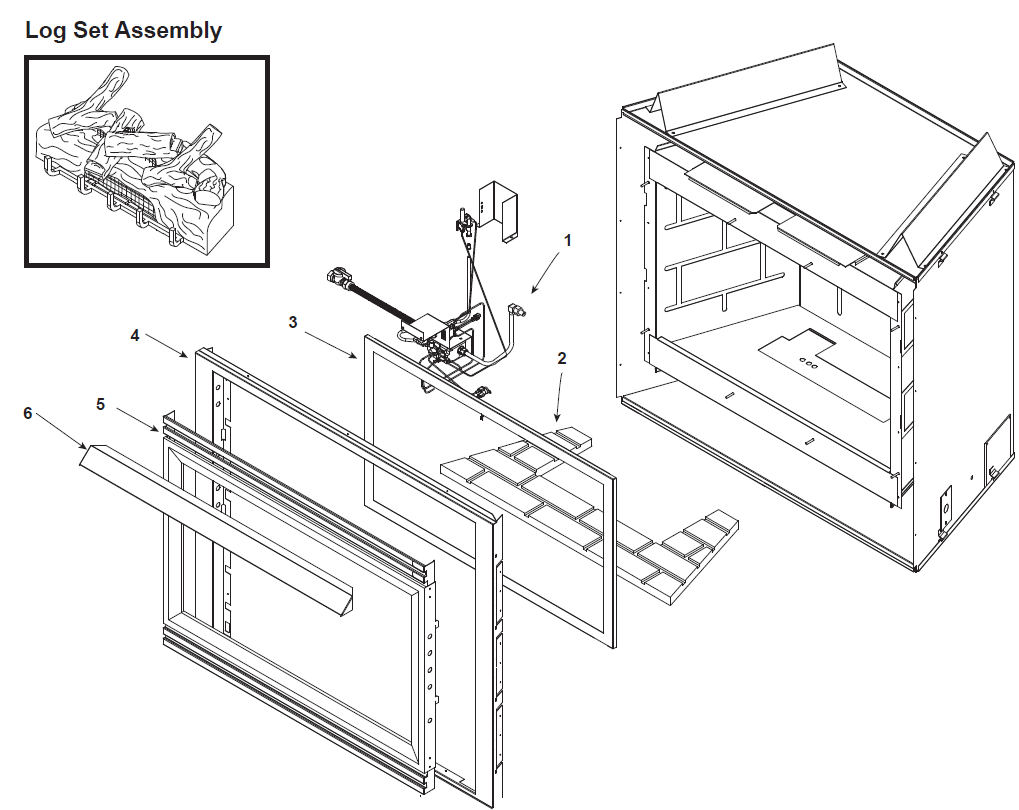 Log Set Assembly

1
2
3
4
5
6