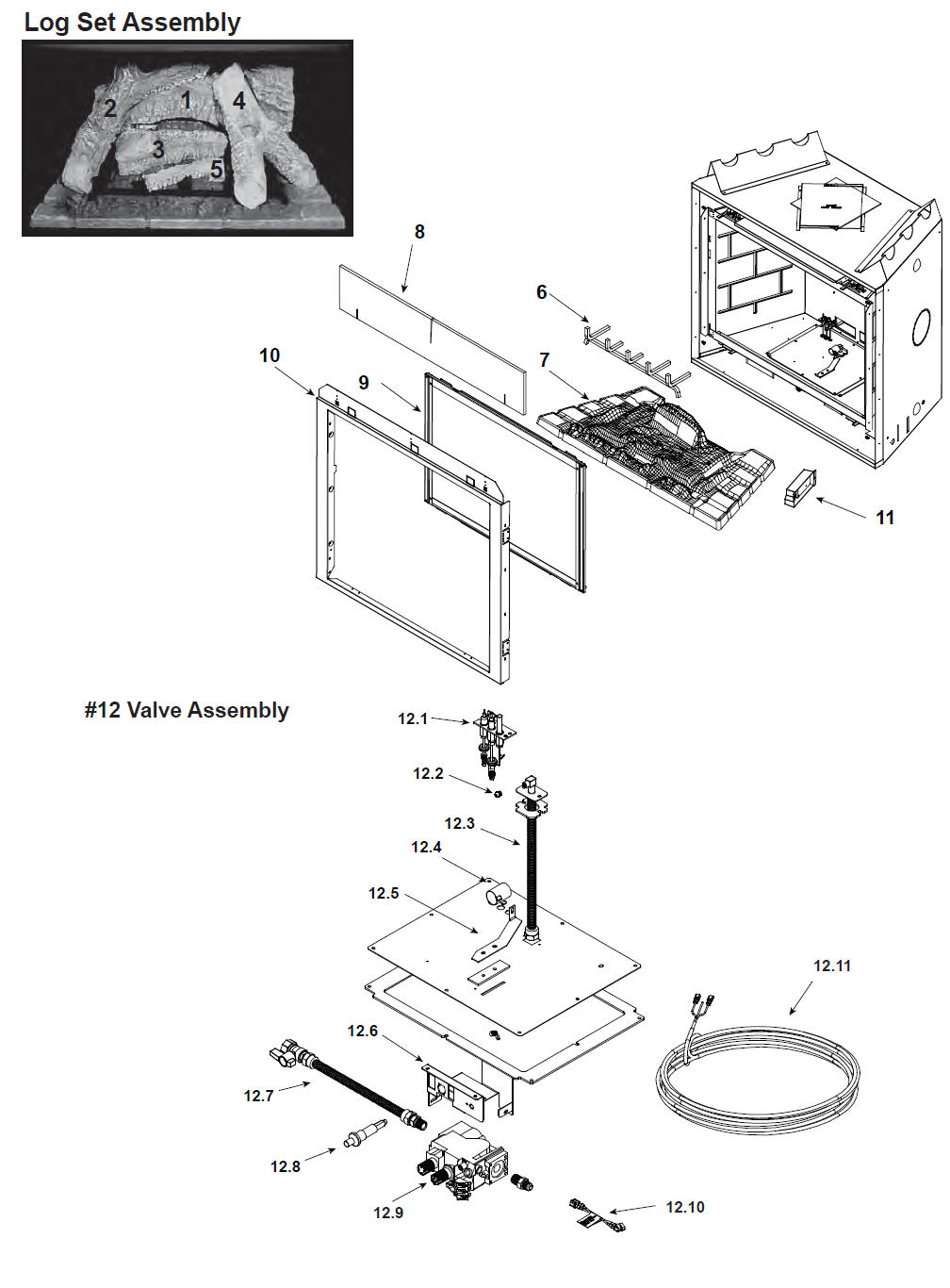 Log Set Assembly

2 1 4 3 5

8

6

10

9

7

11

#12 Valve Assembly

12.1

12.2

12.3

12.4

12.5

12.11

12.6

12.7

12.8

12.9

12.10