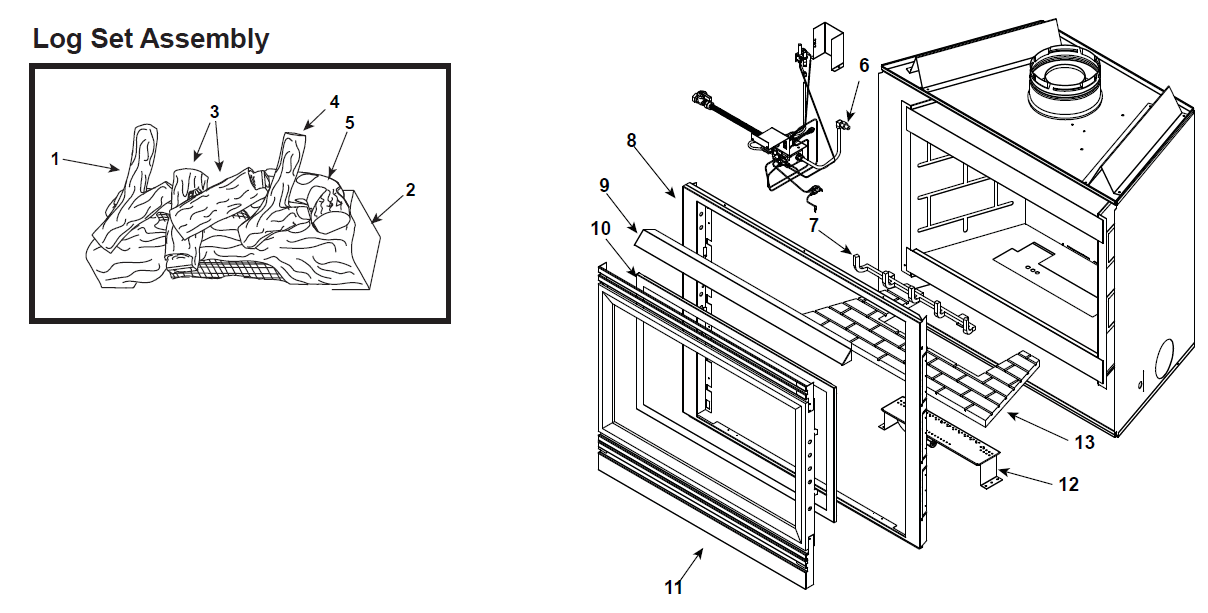 Log Set Assembly

1
3
4
5
2

6
8
9
10
7
13
12
11