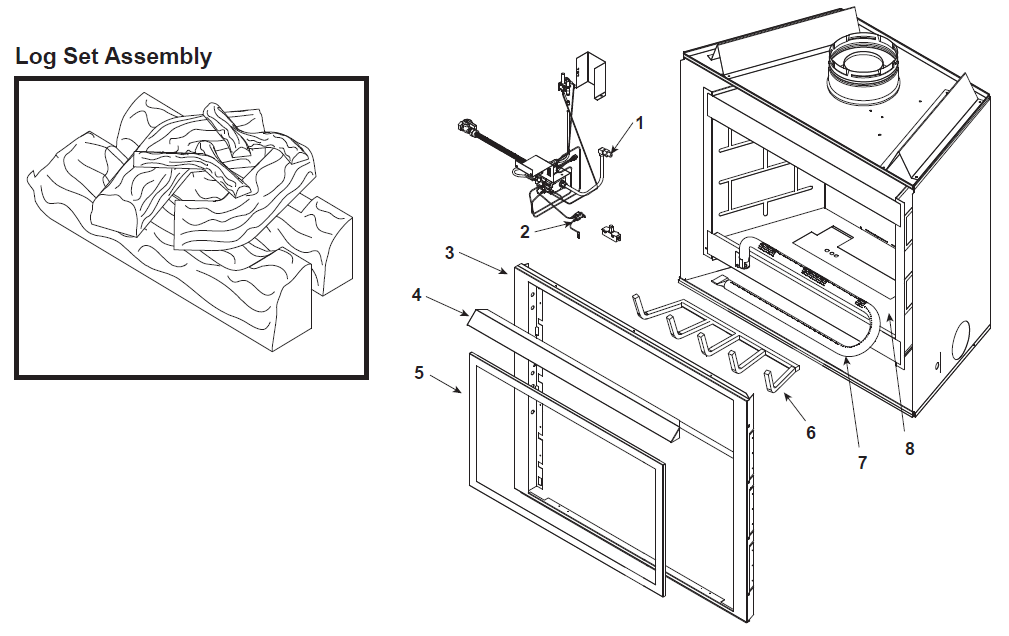 Log Set Assembly

1
2
3
4
5
6
7
8