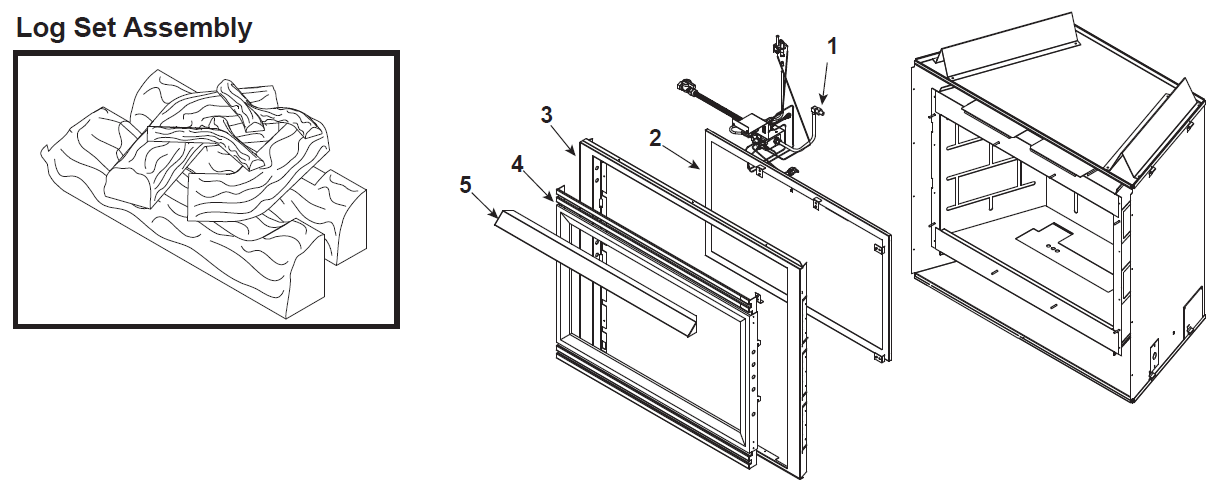 Log Set Assembly

1

2

3

4

5