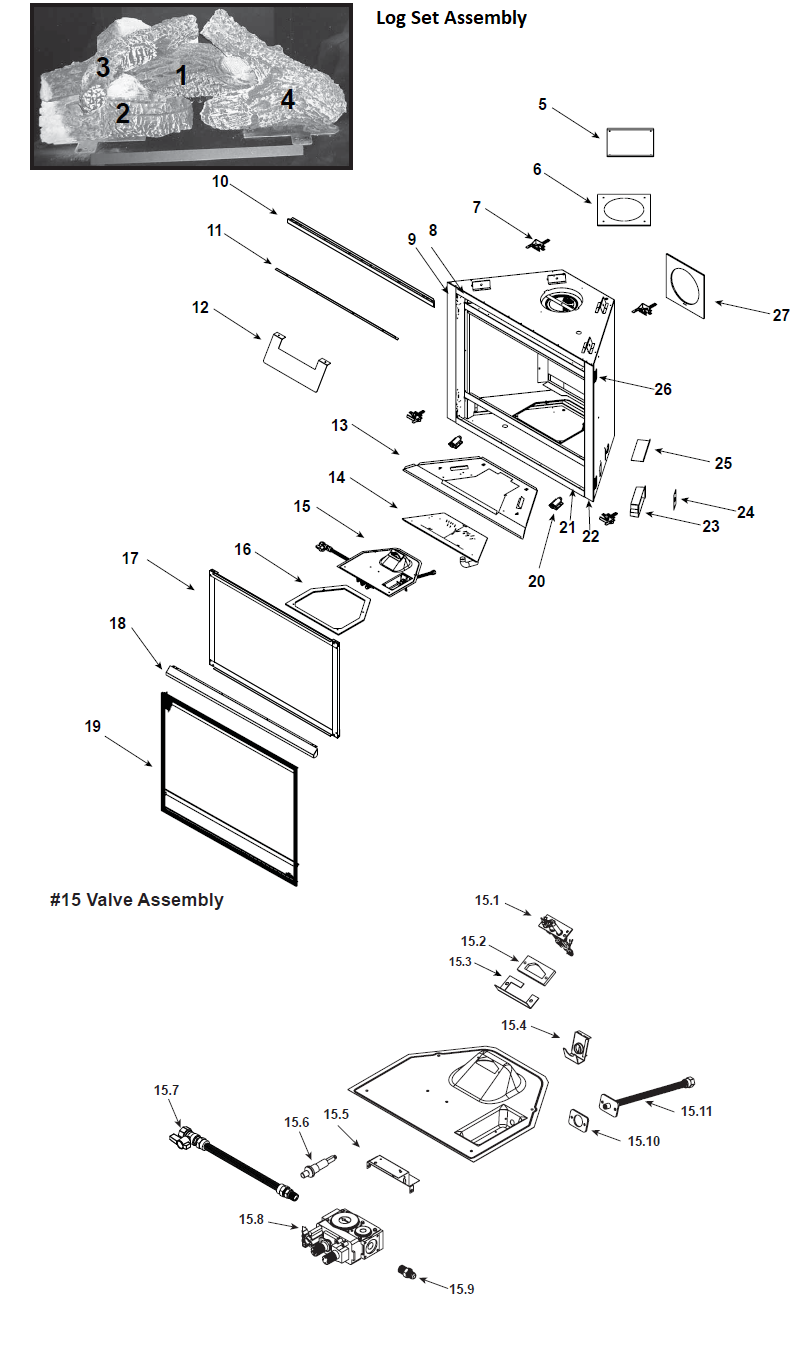 Log Set Assembly

3
1
2
4

5
6
7
8
9
10
11
12
13
14
15
16
17
18
19
20
21
22
23
24
25
26
27

#15 Valve Assembly

15.1
15.2
15.3
15.4
15.5
15.6
15.7
15.8
15.9
15.10
15.11