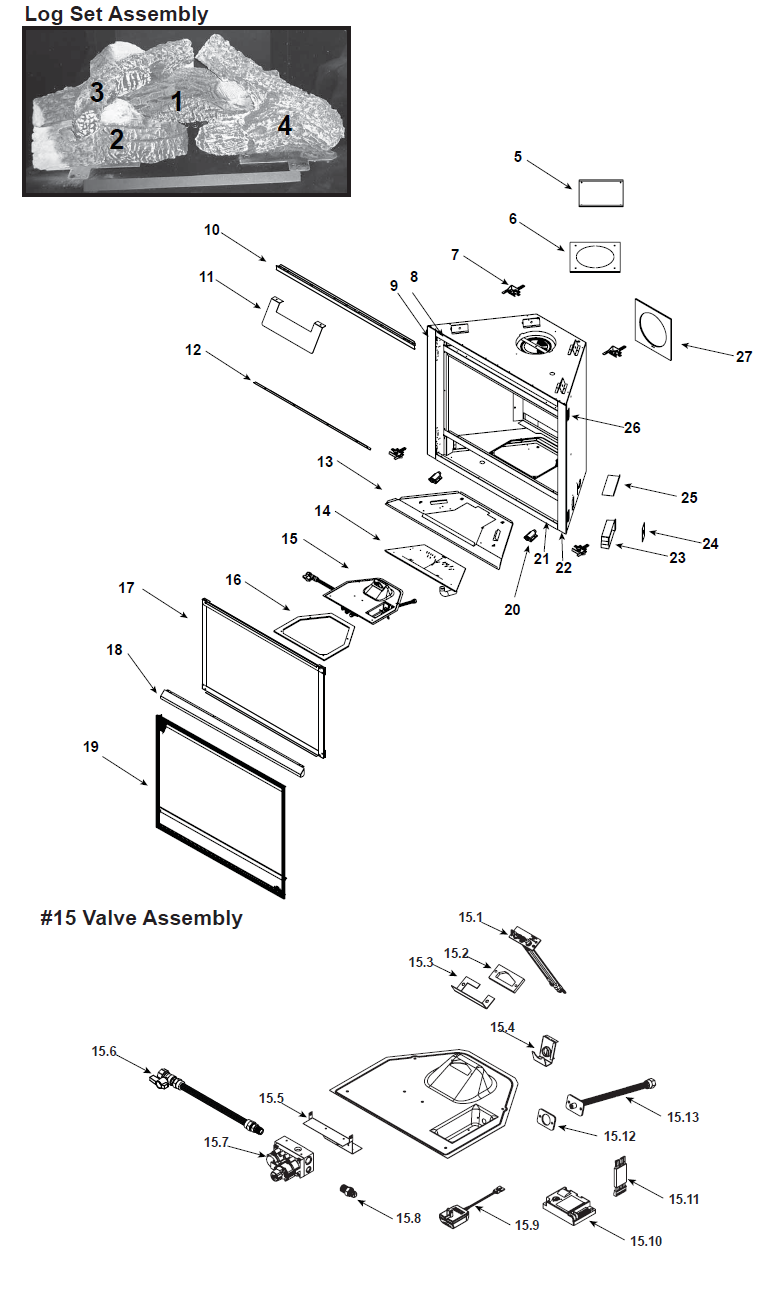 Log Set Assembly

3
1
2
4

5
6
7
8
9
10
11
12
13
14
15
16
17
18
19
20
21
22
23
24
25
26
27

#15 Valve Assembly

15.1
15.2
15.3
15.4
15.5
15.6
15.7
15.8
15.9
15.10
15.11
15.12
15.13