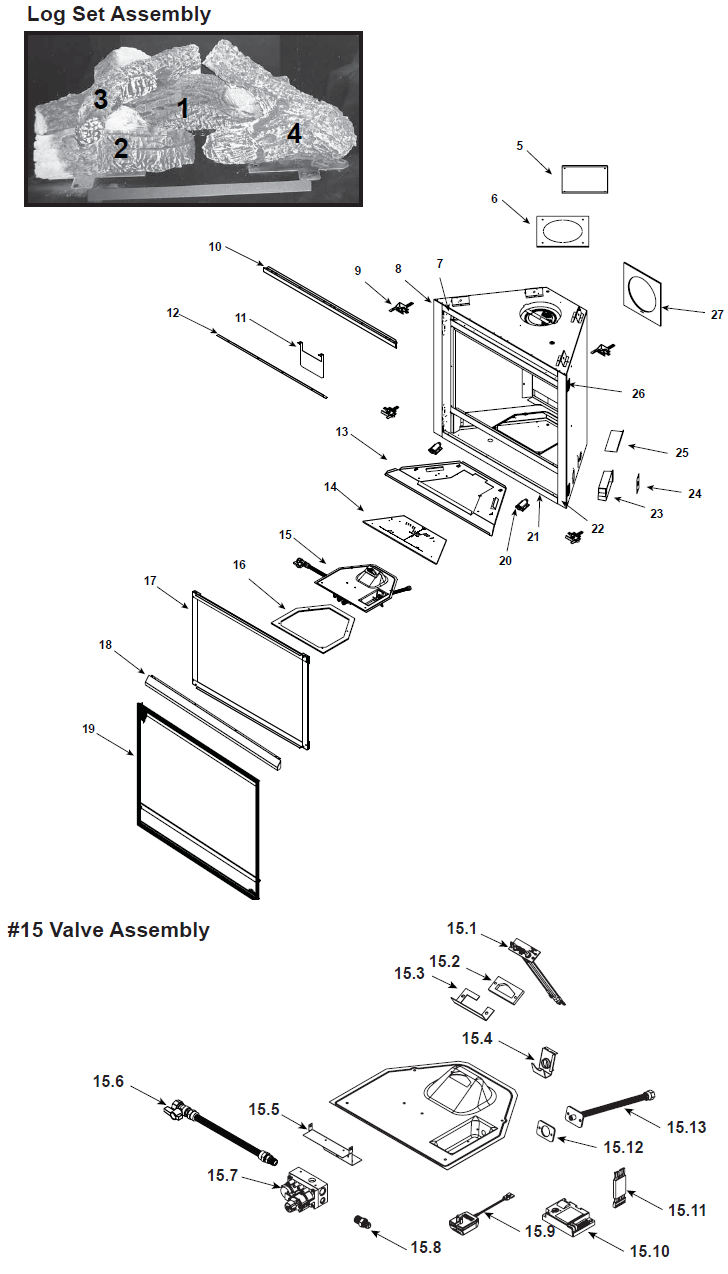 Log Set Assembly

3
1
2
4

5
6
10
9
8
7
27
12
11
26
13
25
24
23
14
22
21
20
15
16
17
18
19

#15 Valve Assembly

15.1
15.2
15.3
15.4
15.6
15.5
15.13
15.12
15.7
15.11
15.8
15.9
15.10