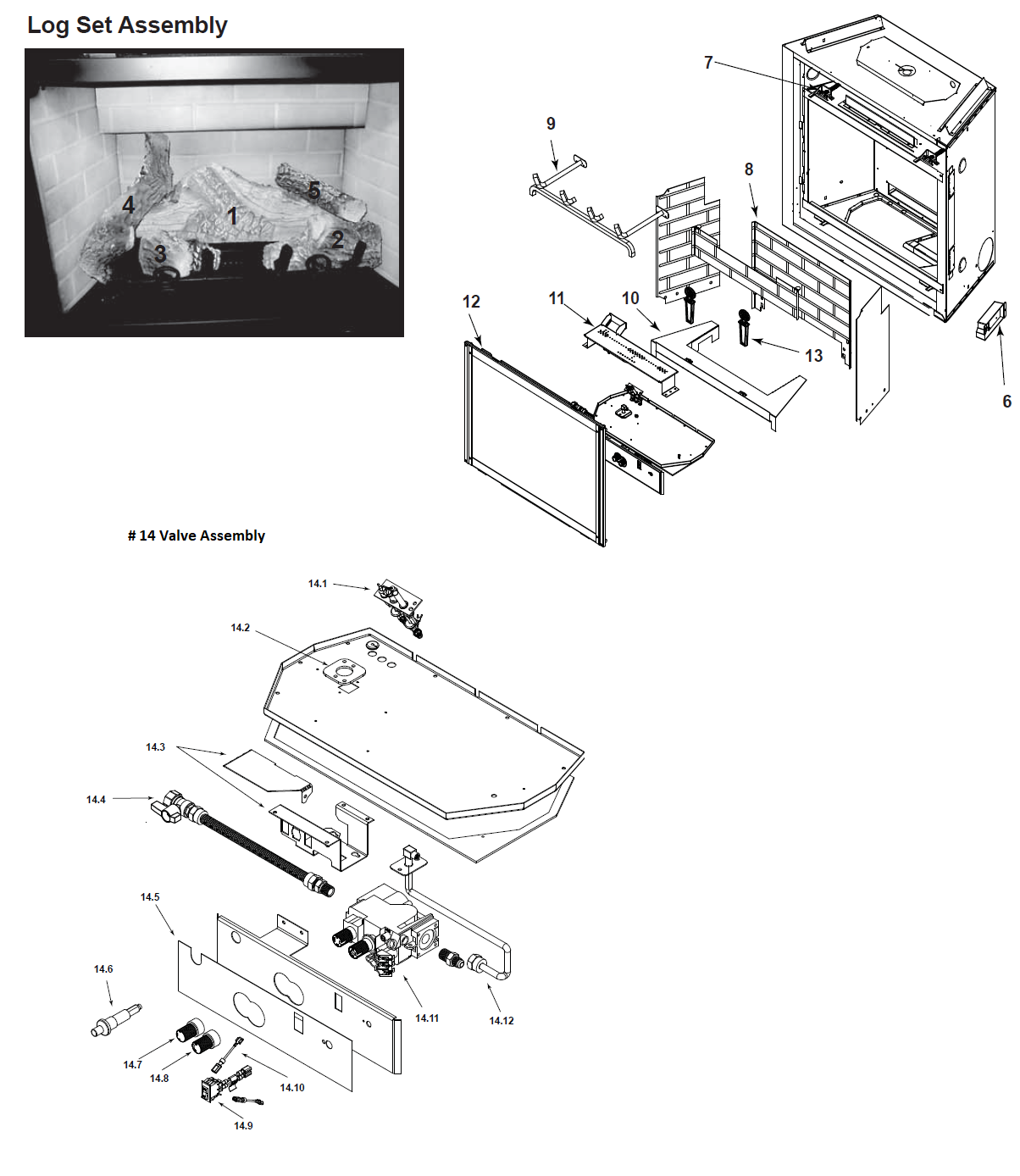 Log Set Assembly

4
1
5
3
2

7
9
8
12
11
10
13
6

# 14 Valve Assembly

14.1
14.2
14.3
14.4
14.5
14.6
14.7
14.8
14.9
14.10
14.11
14.12