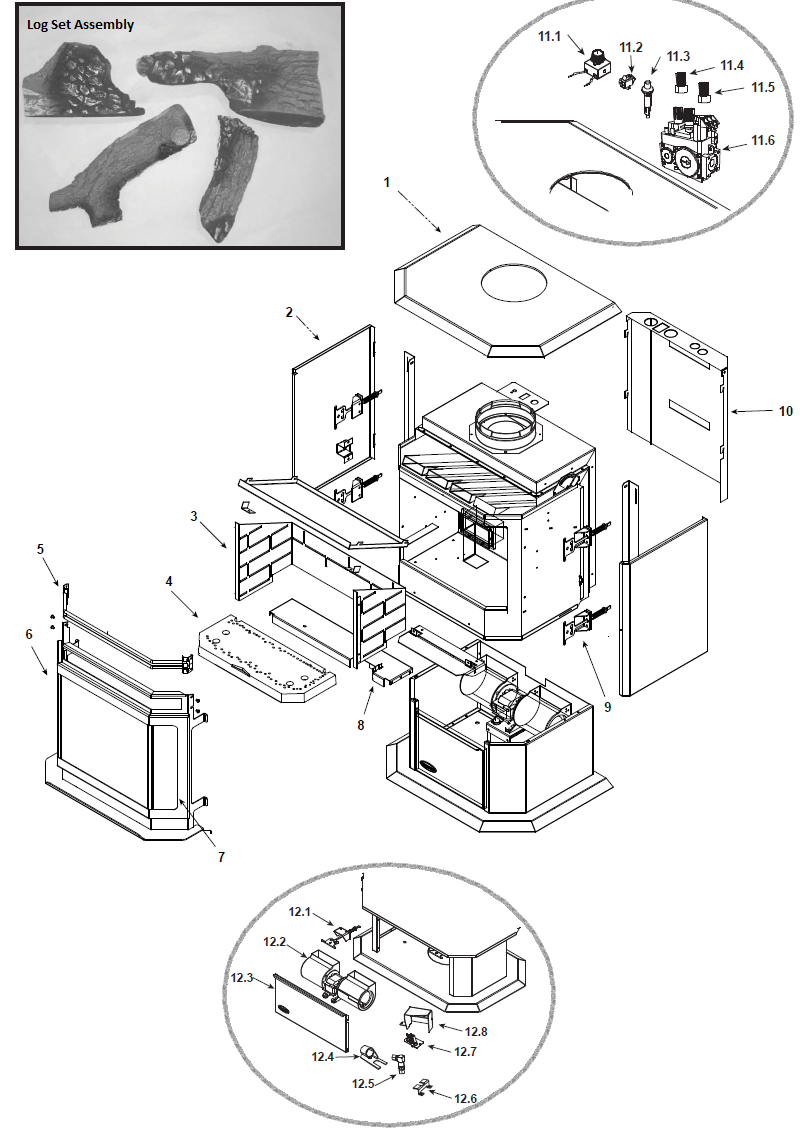 Log Set Assembly

11.1
11.2
11.3
11.4
11.5
11.6

1
2
10
3
5
4
6
8
9
7

12.1
12.2
12.3
12.8
12.7
12.4
12.5
12.6