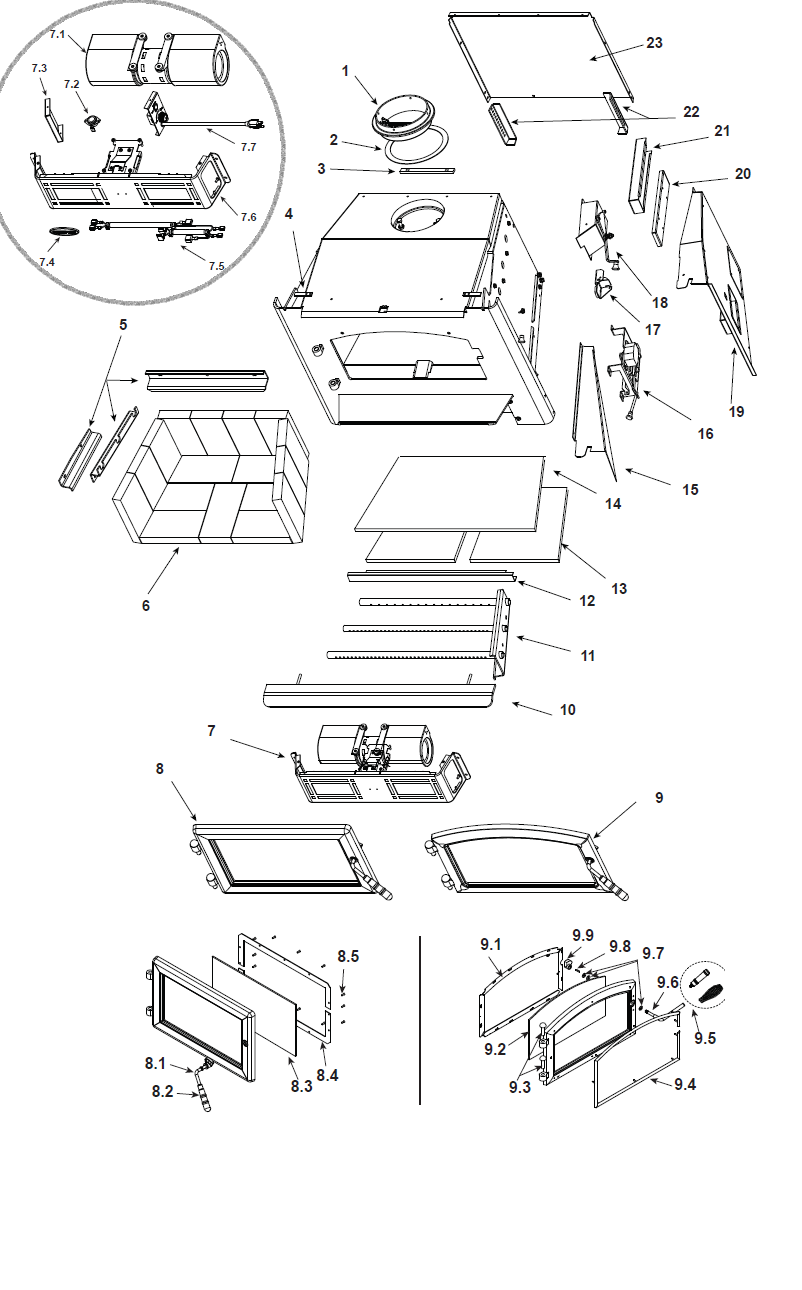 7.1
7.3
7.2
7.7
7.6
7.4
7.5
1
2
3
4
23
22
21
20
18
17
19
16
15
14
13
12
11
10
5
6
7
8
9
8.5
8.1
8.2
8.3
8.4
9.1
9.9
9.8
9.7
9.6
9.5
9.2
9.3
9.4