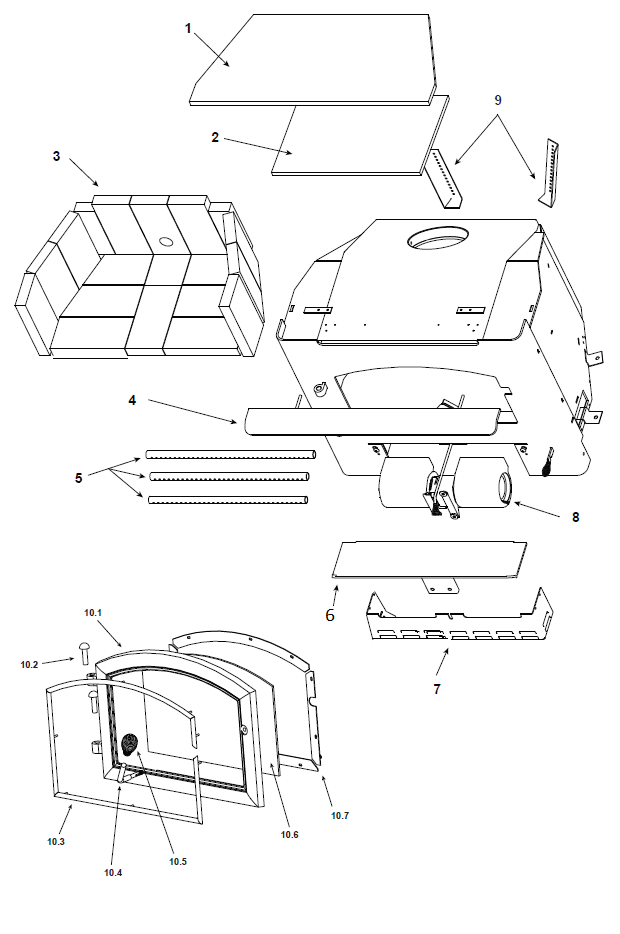 1
2
9
3
4
5
8
6
7
10.1
10.2
10.3
10.4
10.5
10.6
10.7